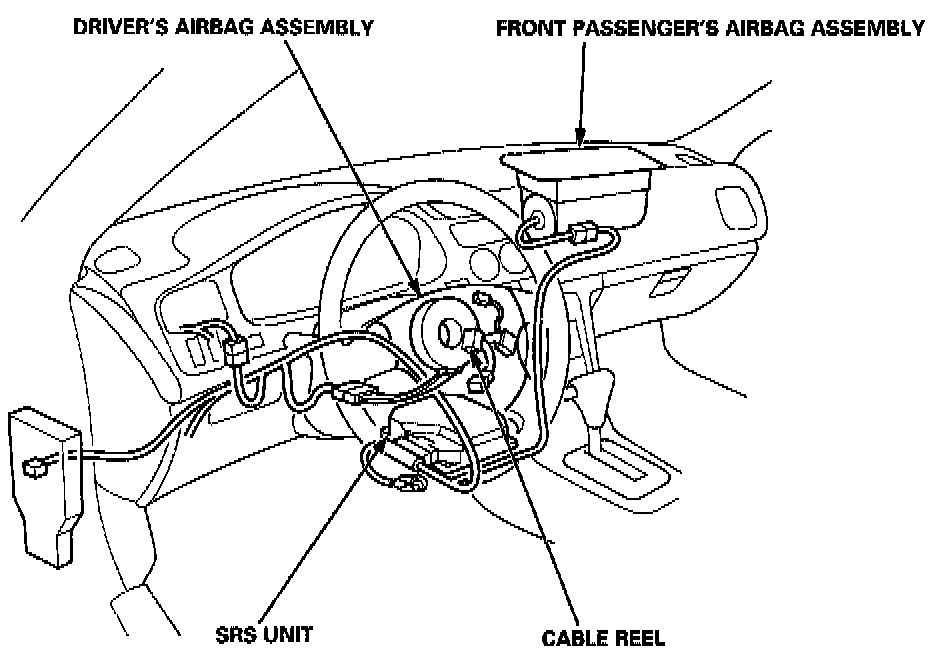 DRIVER'S AIRBAG ASSEMBLY

FRONT PASSENGER'S AIRBAG ASSEMBLY

SRS UNIT

CABLE REEL