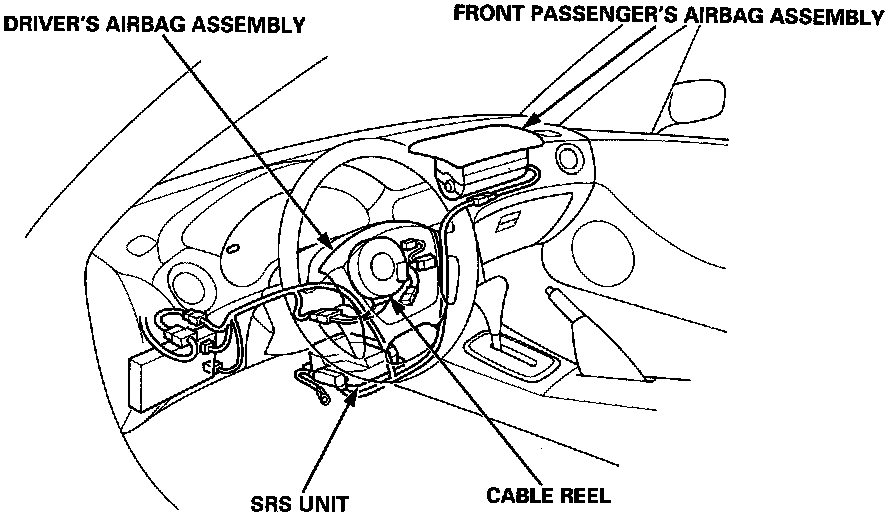 DRIVER'S AIRBAG ASSEMBLY

FRONT PASSENGER'S AIRBAG ASSEMBLY

SRS UNIT

CABLE REEL