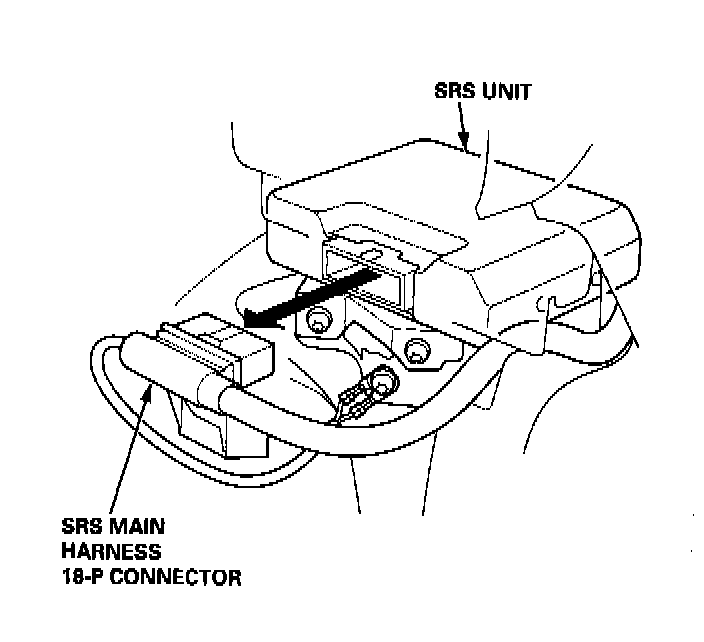 SRS UNIT

SRS MAIN
HARNESS
18-P CONNECTOR