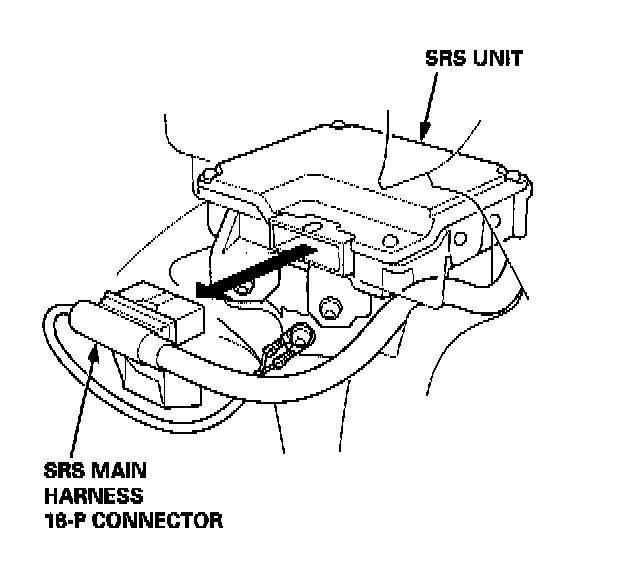 SRS UNIT

SRS MAIN HARNESS 18-P CONNECTOR