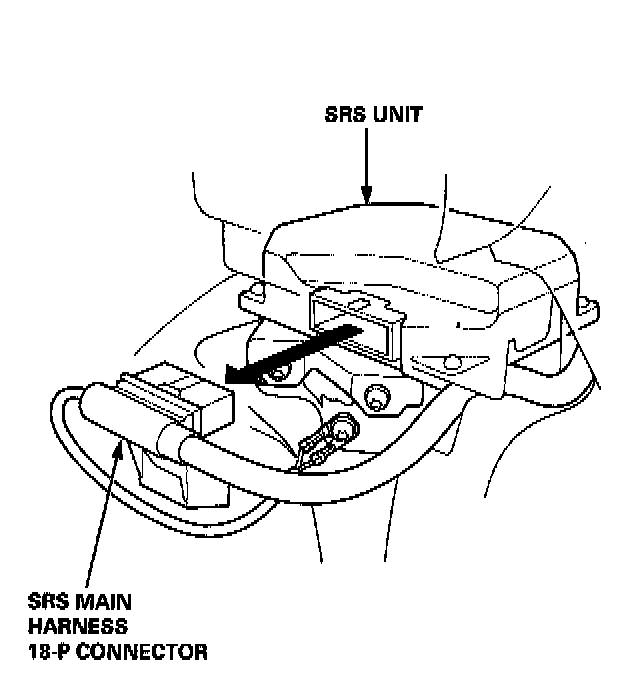 SRS UNIT

SRS MAIN
HARNESS
18-P CONNECTOR