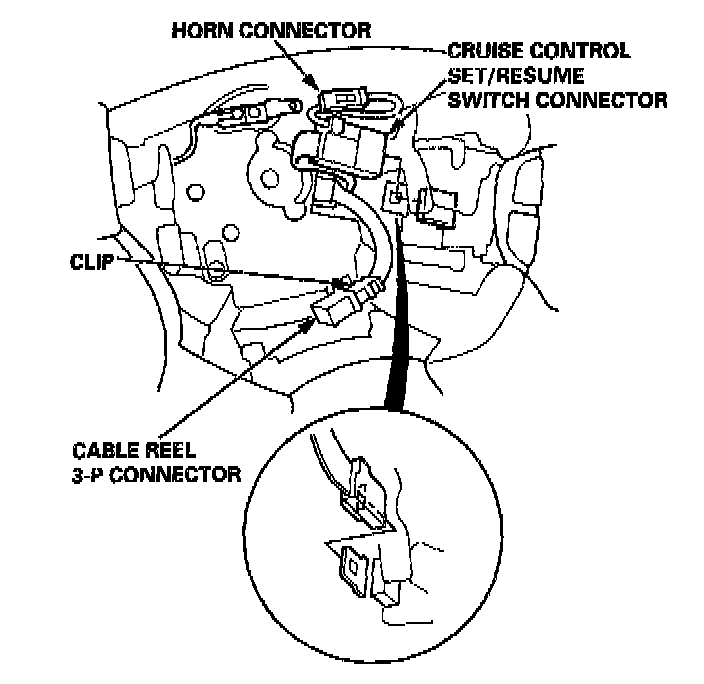 HORN CONNECTOR

CRUISE CONTROL SET/RESUME SWITCH CONNECTOR

CLIP

CABLE REEL 3-P CONNECTOR