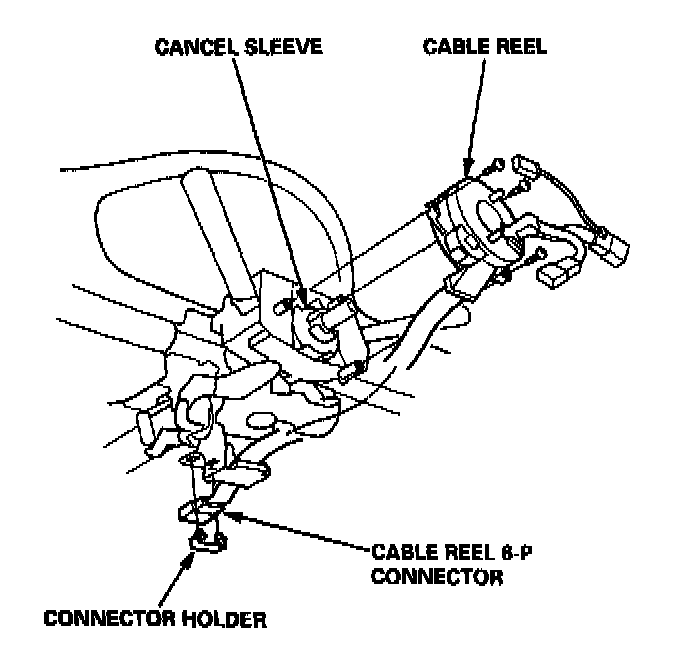 CANCEL SLEEVE

CABLE REEL

CABLE REEL 6-P CONNECTOR

CONNECTOR HOLDER