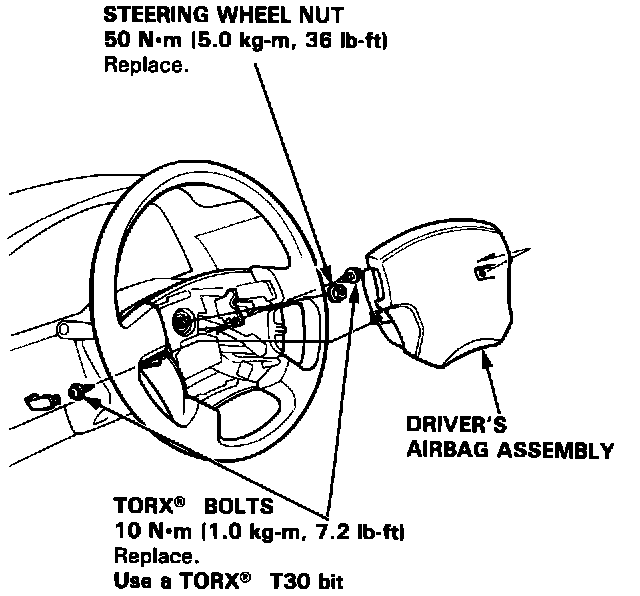 STEERING WHEEL NUT
50 N·m (5.0 kg-m, 36 lb-ft)
Replace.

DRIVER'S
AIRBAG ASSEMBLY

TORX® BOLTS
10 N·m (1.0 kg-m, 7.2 lb-ft)
Replace.
Use a TORX® T30 bit