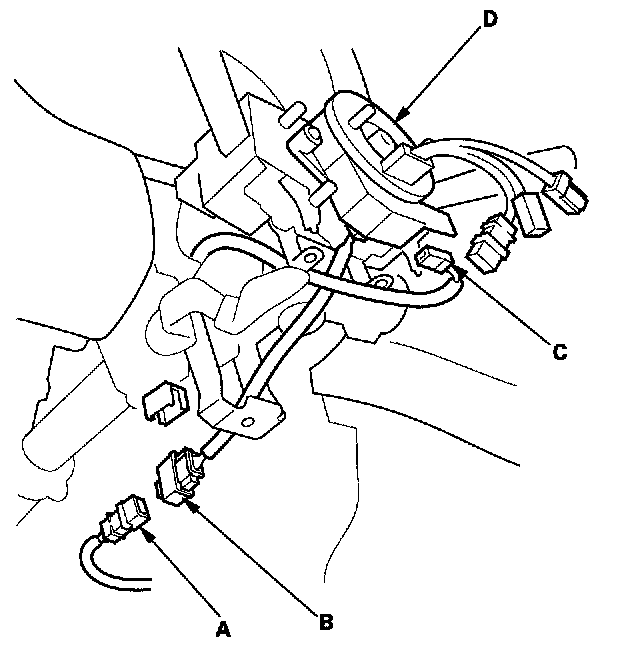 D

C

A

B