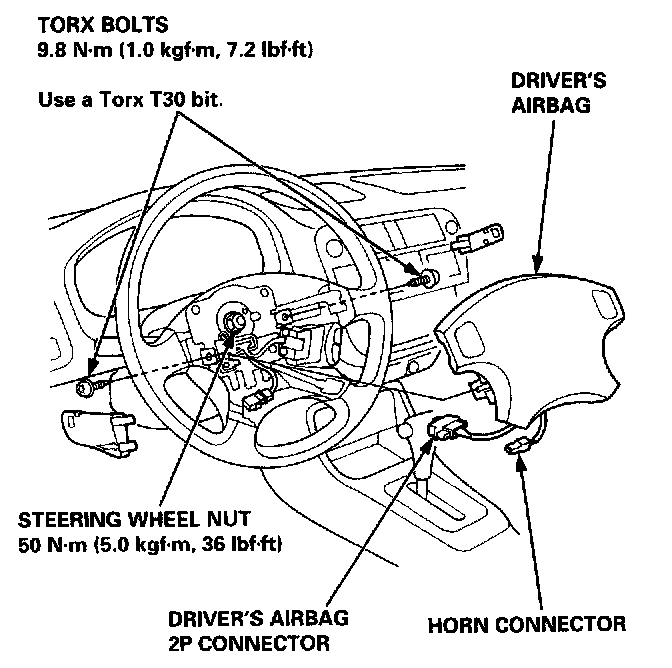 TORX BOLTS
9.8 N·m (1.0 kgf·m, 7.2 lbf·ft)

Use a Torx T30 bit.

DRIVER'S AIRBAG

STEERING WHEEL NUT
50 N·m (5.0 kgf·m, 36 lbf·ft)

DRIVER'S AIRBAG 2P CONNECTOR

HORN CONNECTOR