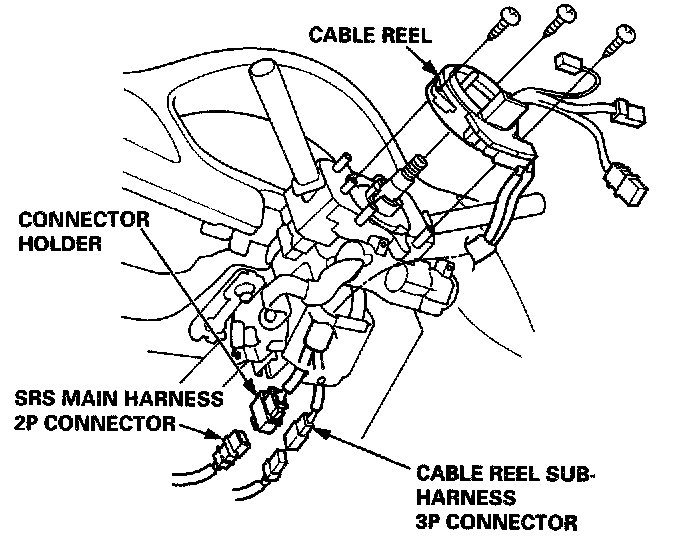 CABLE REEL

CONNECTOR HOLDER

SRS MAIN HARNESS 2P CONNECTOR

CABLE REEL SUB-HARNESS 3P CONNECTOR