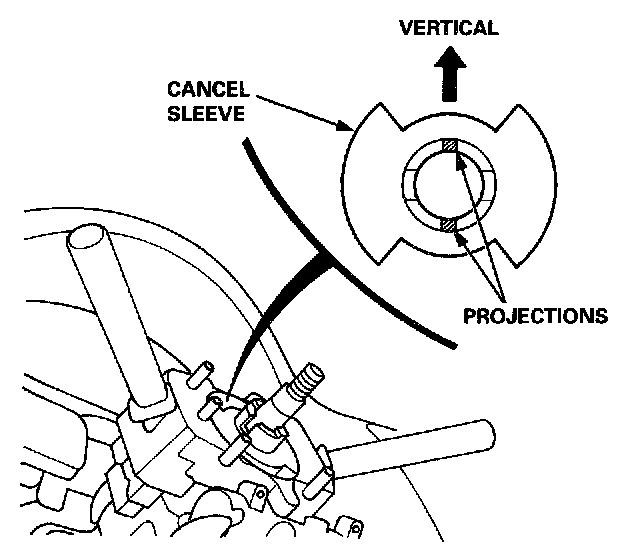 VERTICAL

CANCEL SLEEVE

PROJECTIONS