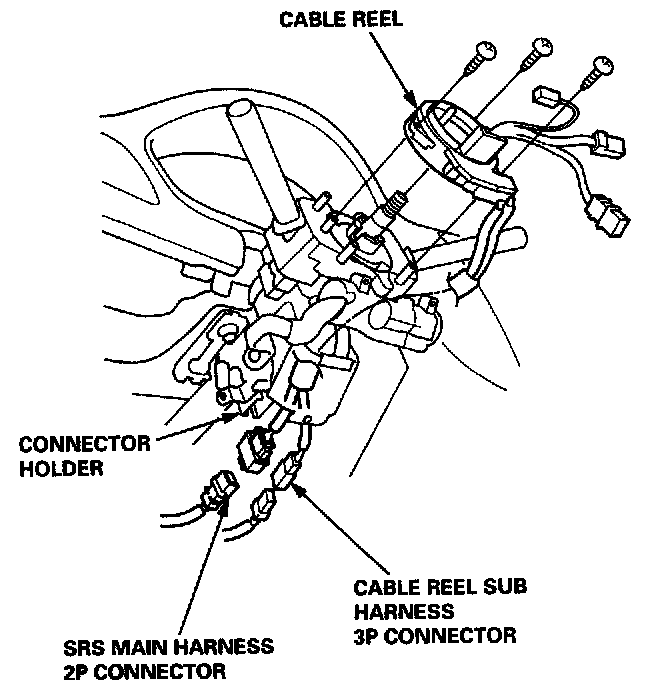 CABLE REEL

CONNECTOR HOLDER

CABLE REEL SUB HARNESS 3P CONNECTOR

SRS MAIN HARNESS 2P CONNECTOR