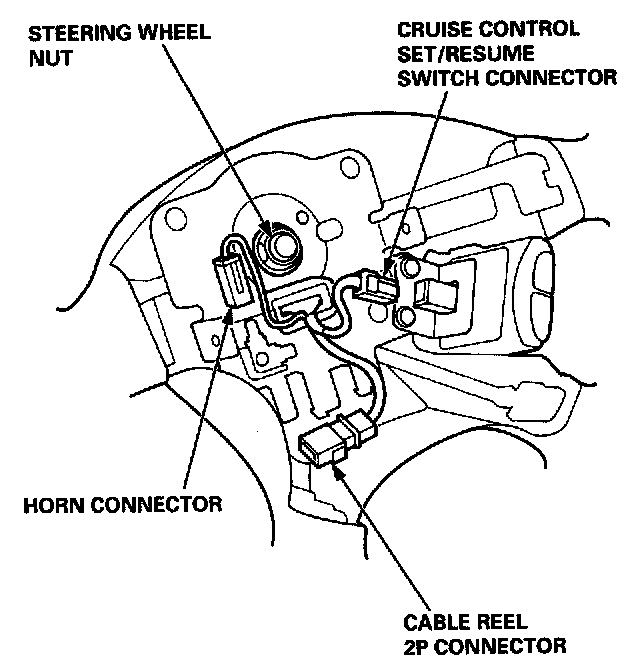 STEERING WHEEL NUT

CRUISE CONTROL SET/RESUME SWITCH CONNECTOR

HORN CONNECTOR

CABLE REEL 2P CONNECTOR