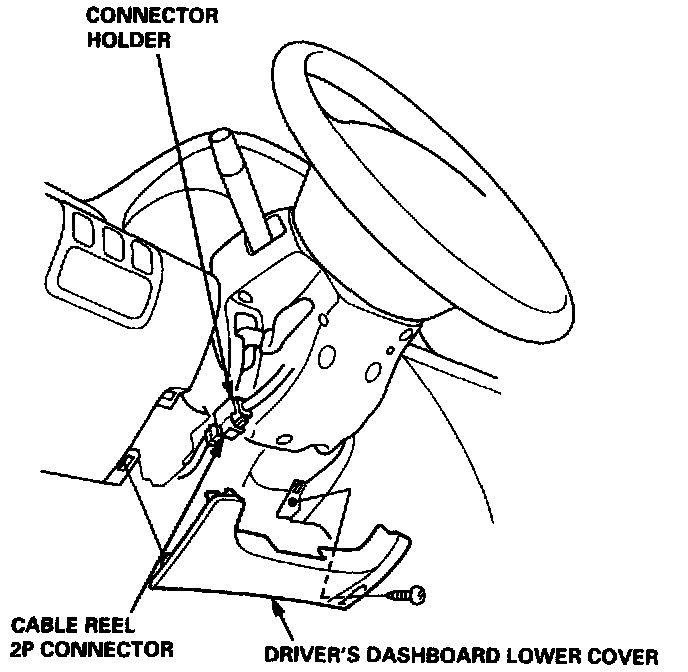 CONNECTOR HOLDER

CABLE REEL 2P CONNECTOR

DRIVER'S DASHBOARD LOWER COVER