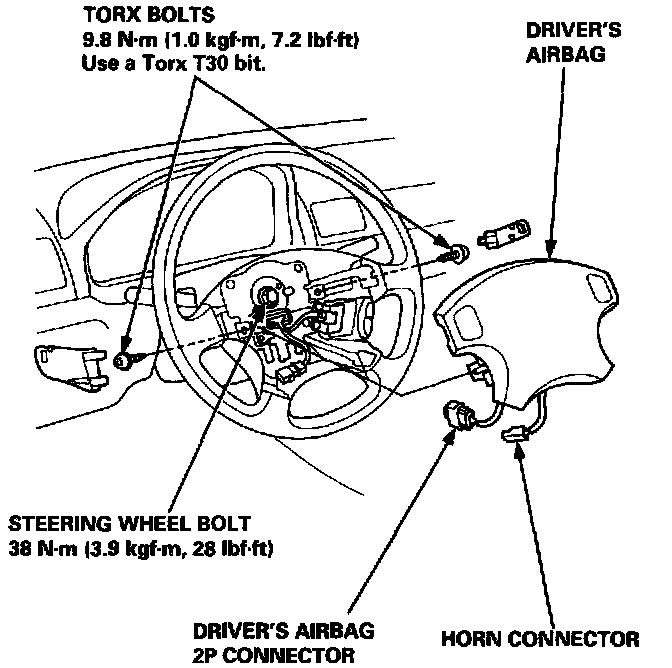 TORX BOLTS
9.8 N·m (1.0 kgf·m, 7.2 lbf·ft)
Use a Torx T30 bit.

DRIVER'S
AIRBAG

STEERING WHEEL BOLT
38 N·m (3.9 kgf·m, 28 lbf·ft)

DRIVER'S AIRBAG
2P CONNECTOR

HORN CONNECTOR