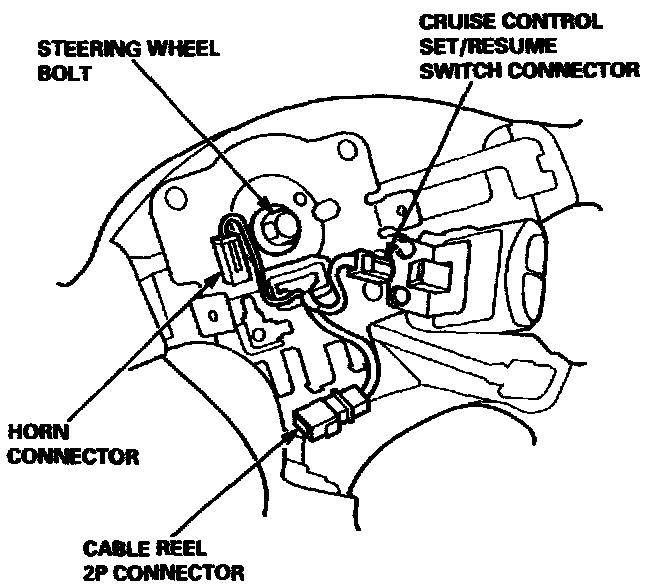 STEERING WHEEL BOLT

CRUISE CONTROL SET/RESUME SWITCH CONNECTOR

HORN CONNECTOR

CABLE REEL 2P CONNECTOR