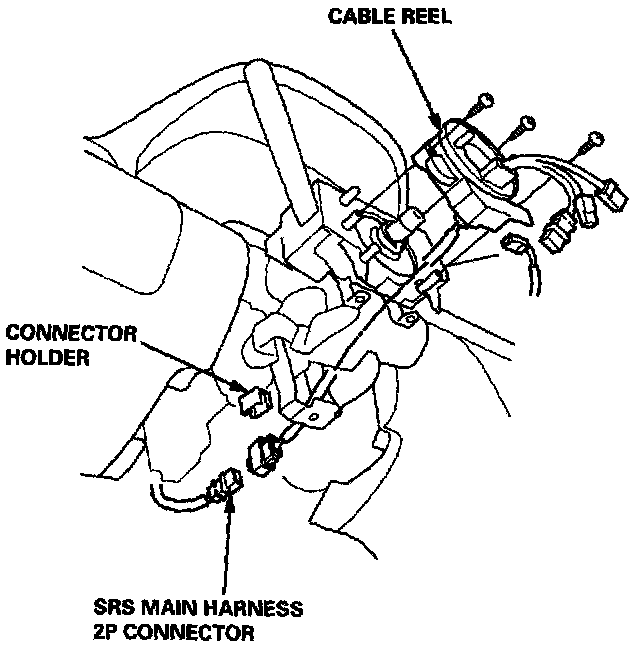 CABLE REEL

CONNECTOR
HOLDER

SRS MAIN HARNESS
2P CONNECTOR