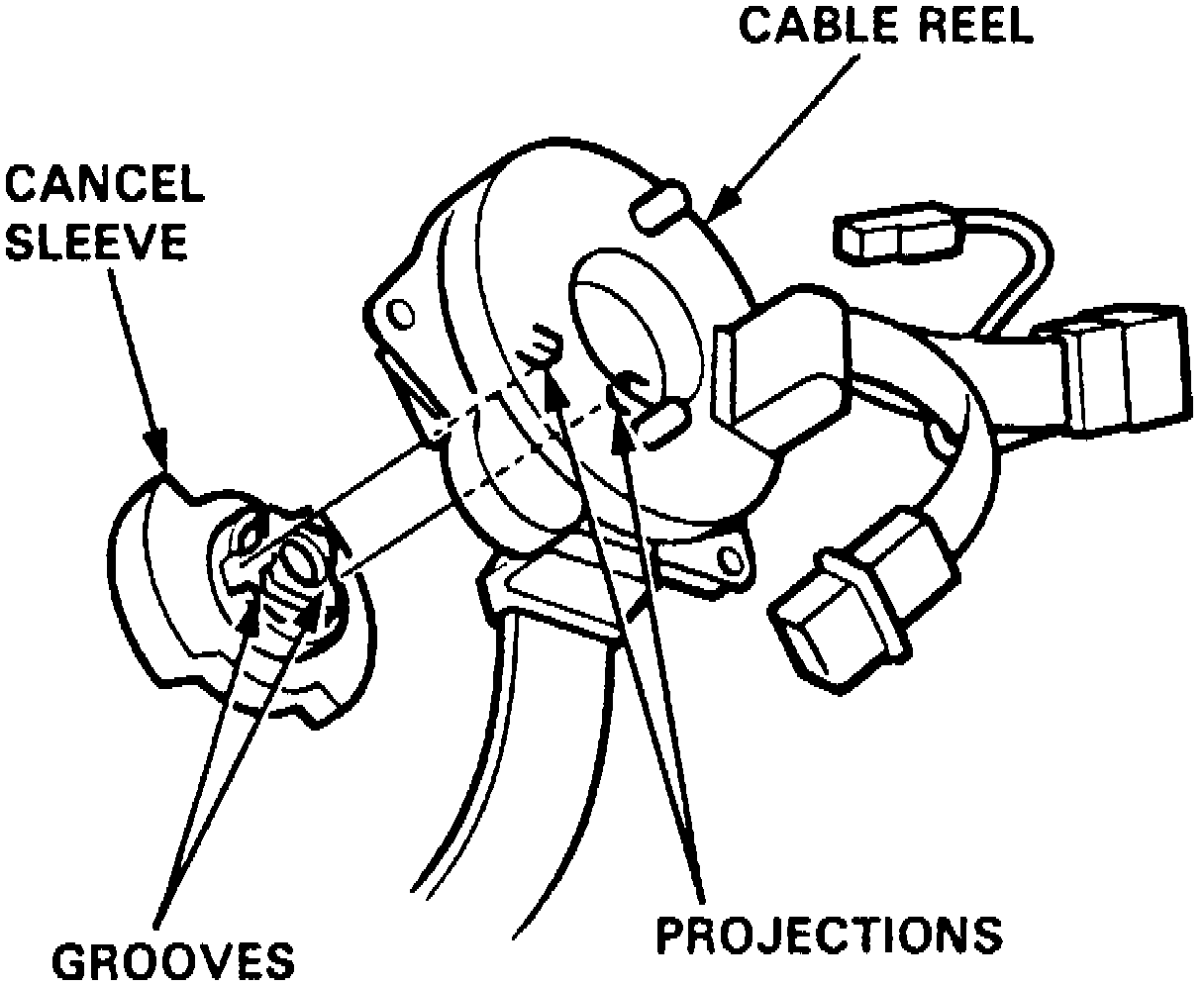 CABLE REEL

CANCEL SLEEVE

GROOVES

PROJECTIONS