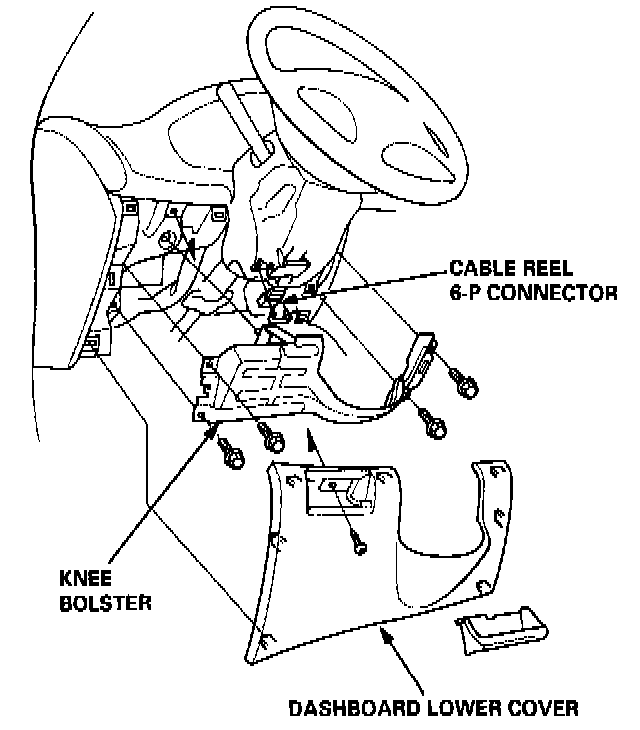 CABLE REEL
6-P CONNECTOR

KNEE
BOLSTER

DASHBOARD LOWER COVER