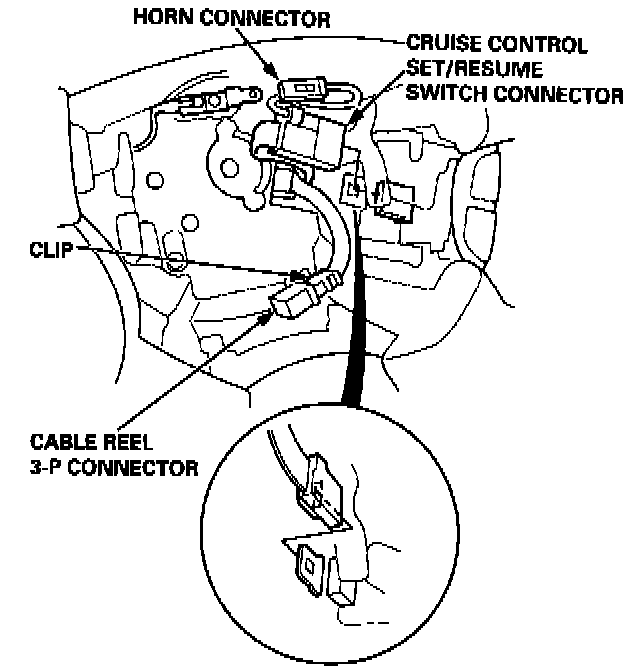 HORN CONNECTOR

CRUISE CONTROL SET/RESUME SWITCH CONNECTOR

CLIP

CABLE REEL 3-P CONNECTOR