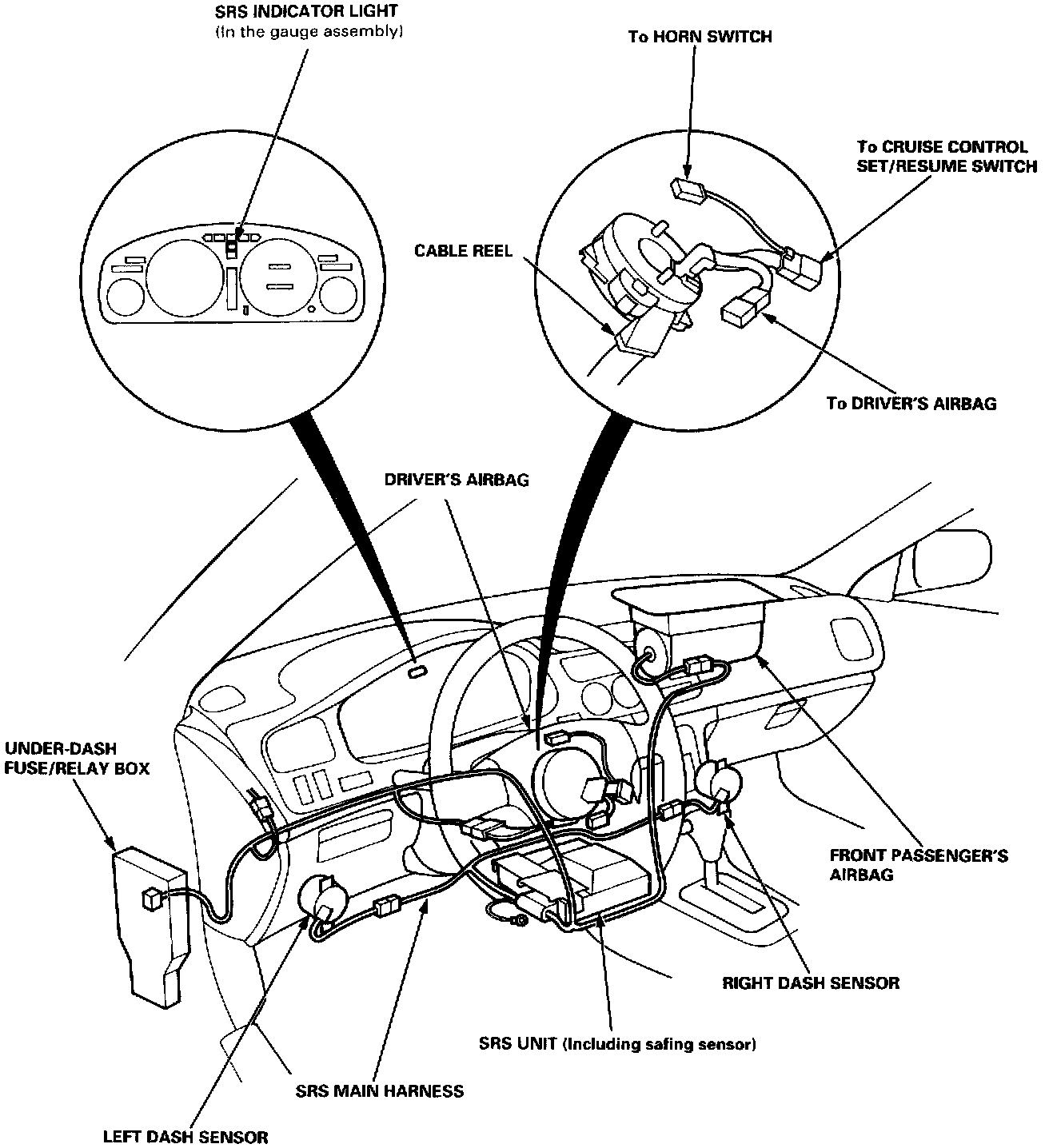 SRS INDICATOR LIGHT
(In the gauge assembly)

To HORN SWITCH

To CRUISE CONTROL
SET/RESUME SWITCH

CABLE REEL

To DRIVER'S AIRBAG

DRIVER'S AIRBAG

UNDER-DASH
FUSE/RELAY BOX

FRONT PASSENGER'S
AIRBAG

RIGHT DASH SENSOR

SRS UNIT (Including safing sensor)

SRS MAIN HARNESS

LEFT DASH SENSOR