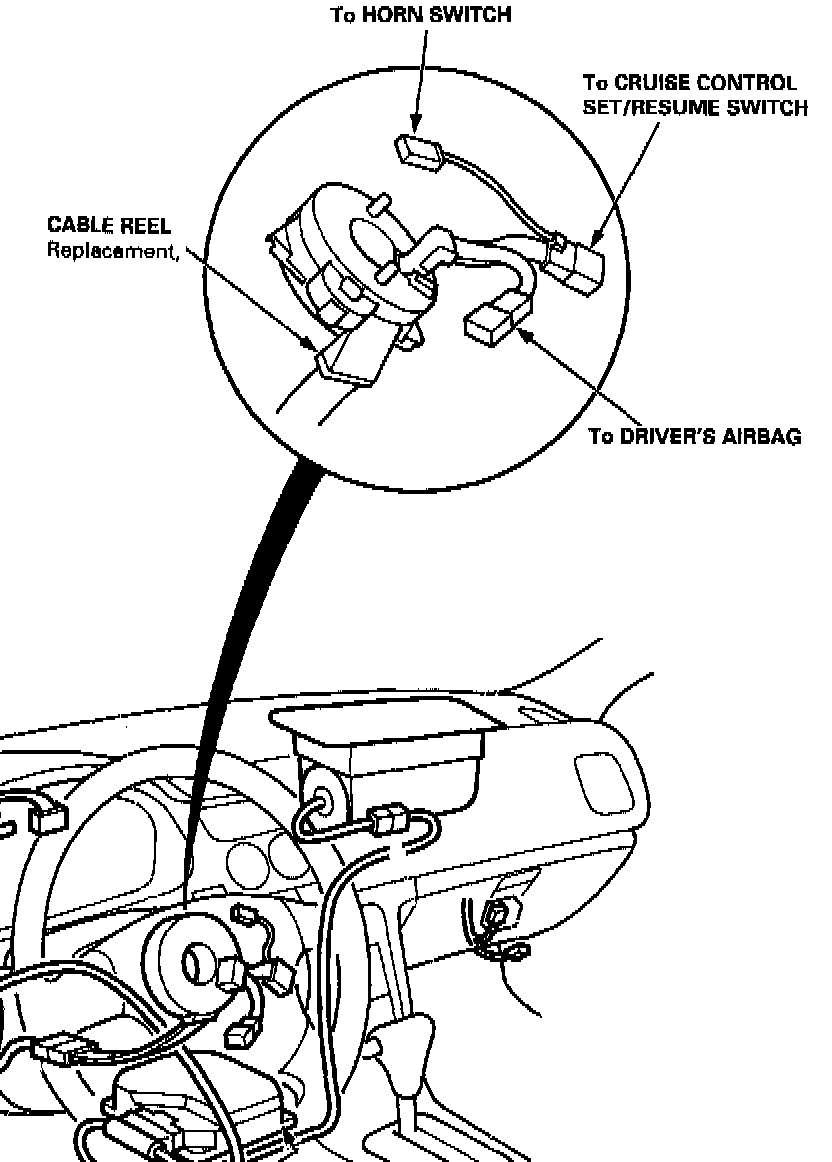 To HORN SWITCH

To CRUISE CONTROL SET/RESUME SWITCH

CABLE REEL
Replacement,

To DRIVER'S AIRBAG