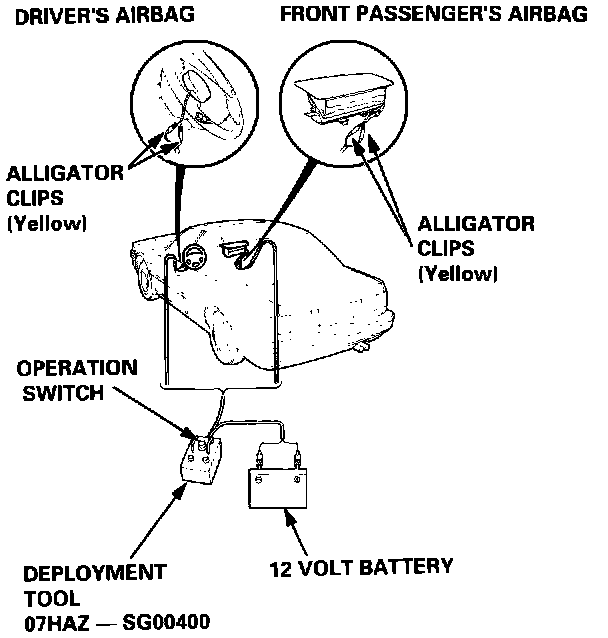 DRIVER'S AIRBAG

FRONT PASSENGER'S AIRBAG

ALLIGATOR CLIPS (Yellow)

ALLIGATOR CLIPS (Yellow)

OPERATION SWITCH

DEPLOYMENT TOOL 07HAZ — SG00400

12 VOLT BATTERY