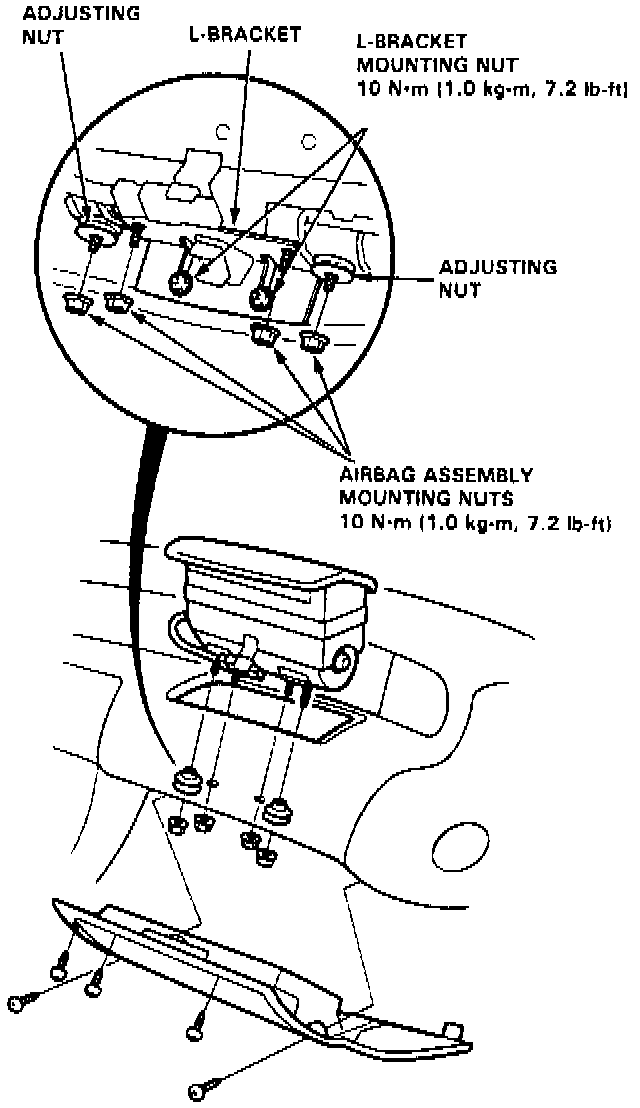 ADJUSTING NUT

L-BRACKET

L-BRACKET MOUNTING NUT
10 N·m (1.0 kg-m, 7.2 lb-ft)

ADJUSTING NUT

AIRBAG ASSEMBLY MOUNTING NUTS
10 N·m (1.0 kg-m, 7.2 lb-ft)