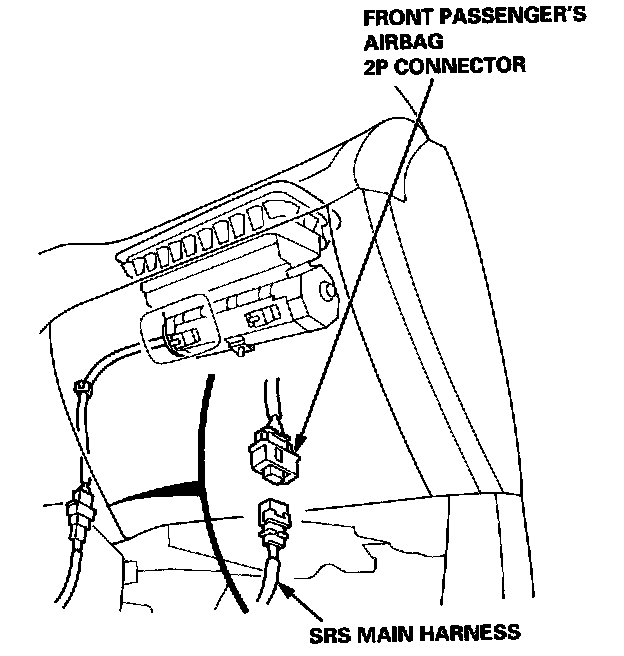 FRONT PASSENGER'S AIRBAG 2P CONNECTOR

SRS MAIN HARNESS