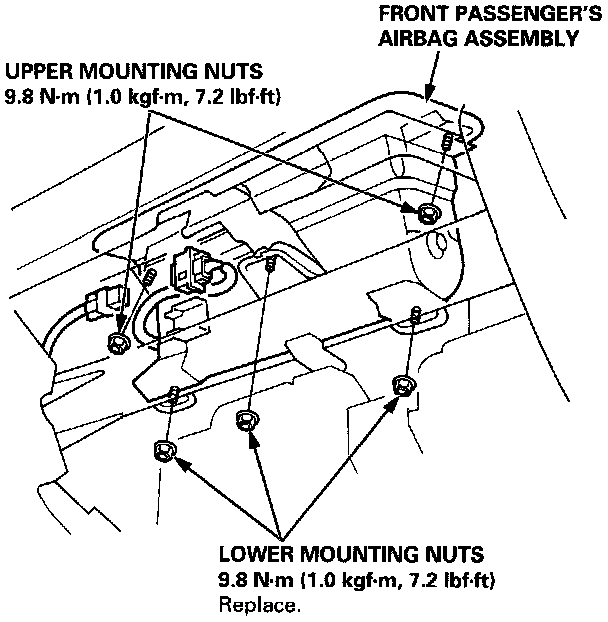 FRONT PASSENGER'S AIRBAG ASSEMBLY

UPPER MOUNTING NUTS
9.8 N·m (1.0 kgf·m, 7.2 lbf·ft)

LOWER MOUNTING NUTS
9.8 N·m (1.0 kgf·m, 7.2 lbf·ft)
Replace.