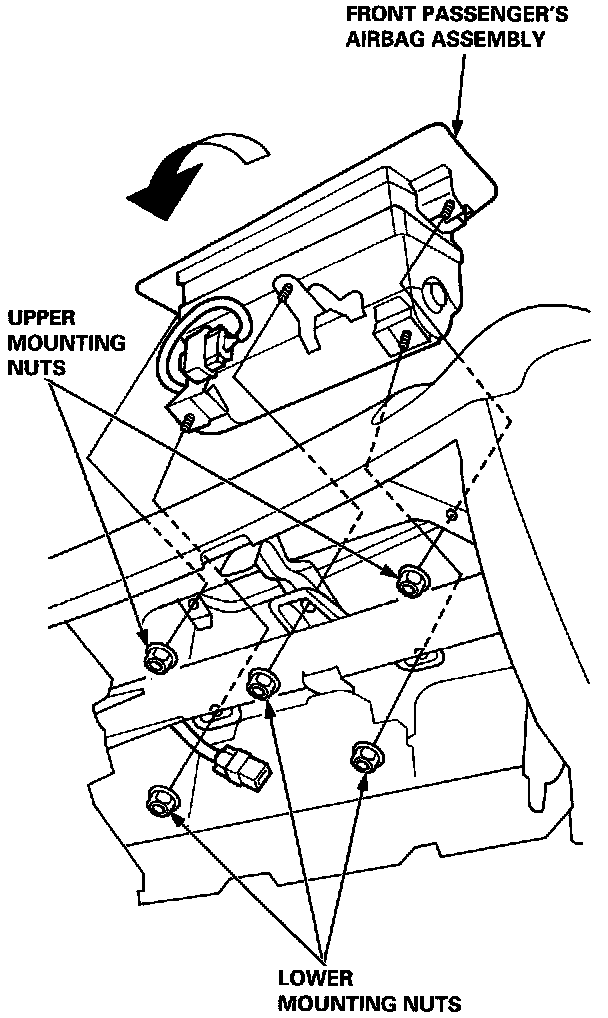 FRONT PASSENGER'S AIRBAG ASSEMBLY

UPPER MOUNTING NUTS

LOWER MOUNTING NUTS