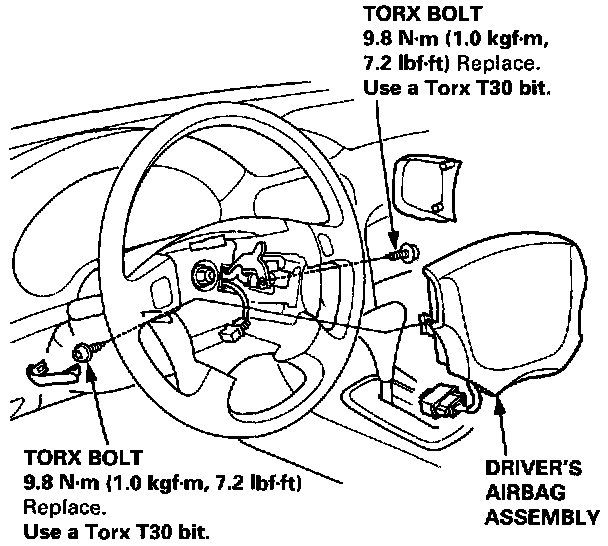 TORX BOLT
9.8 N·m (1.0 kgf·m, 7.2 lbf·ft) Replace.
Use a Torx T30 bit.

TORX BOLT
9.8 N·m (1.0 kgf·m, 7.2 lbf·ft)
Replace.
Use a Torx T30 bit.

DRIVER'S
AIRBAG
ASSEMBLY