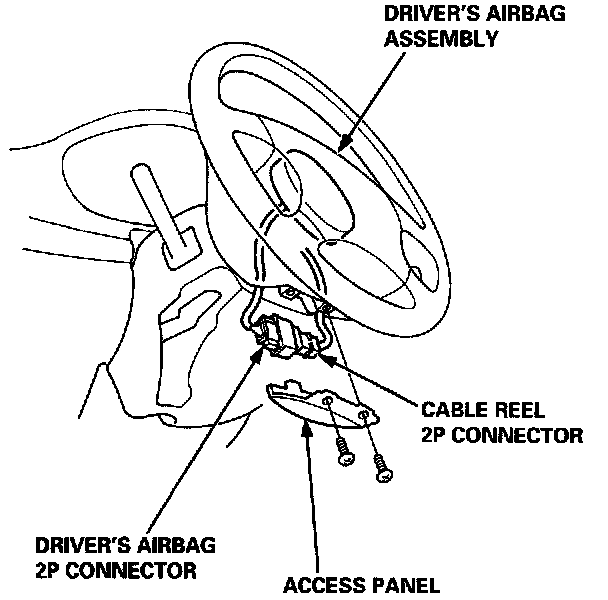 DRIVER'S AIRBAG ASSEMBLY

CABLE REEL 2P CONNECTOR

DRIVER'S AIRBAG 2P CONNECTOR

ACCESS PANEL