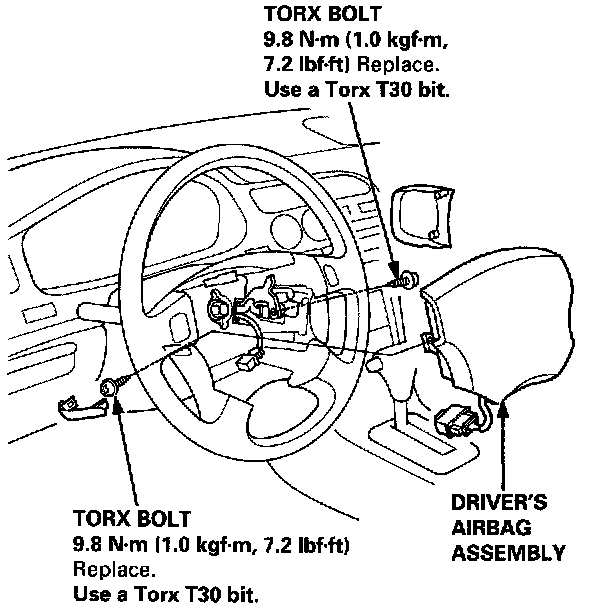 TORX BOLT
9.8 N·m (1.0 kgf·m, 7.2 lbf·ft) Replace.
Use a Torx T30 bit.

TORX BOLT
9.8 N·m (1.0 kgf·m, 7.2 lbf·ft)
Replace.
Use a Torx T30 bit.

DRIVER'S AIRBAG ASSEMBLY