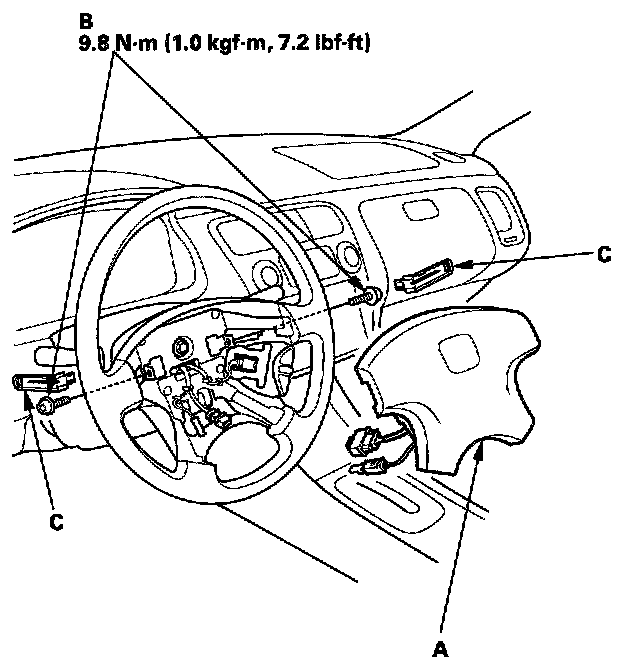 B
9.8 N·m (1.0 kgf·m, 7.2 lbf·ft)

C

C

A