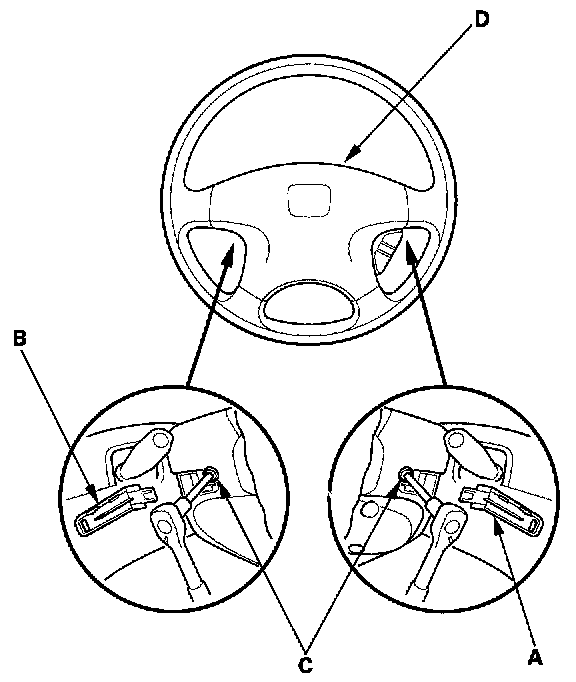 D

B

C

A