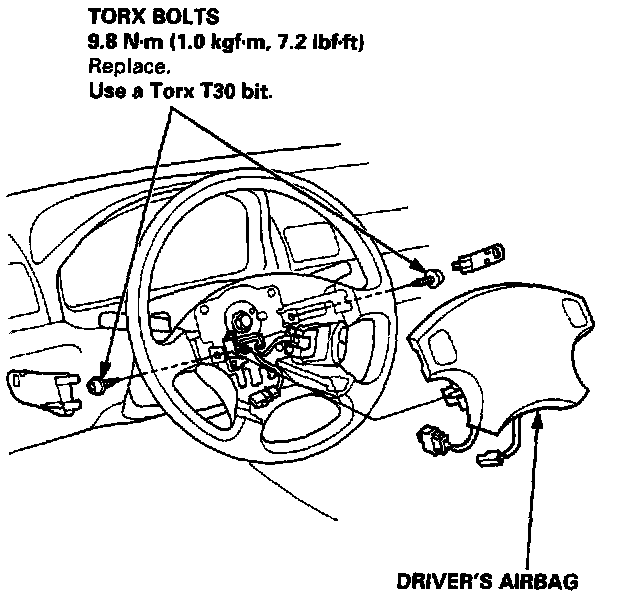 TORX BOLTS
9.8 N·m (1.0 kgf·m, 7.2 lbf·ft)
Replace.
Use a Torx T30 bit.

DRIVER'S AIRBAG