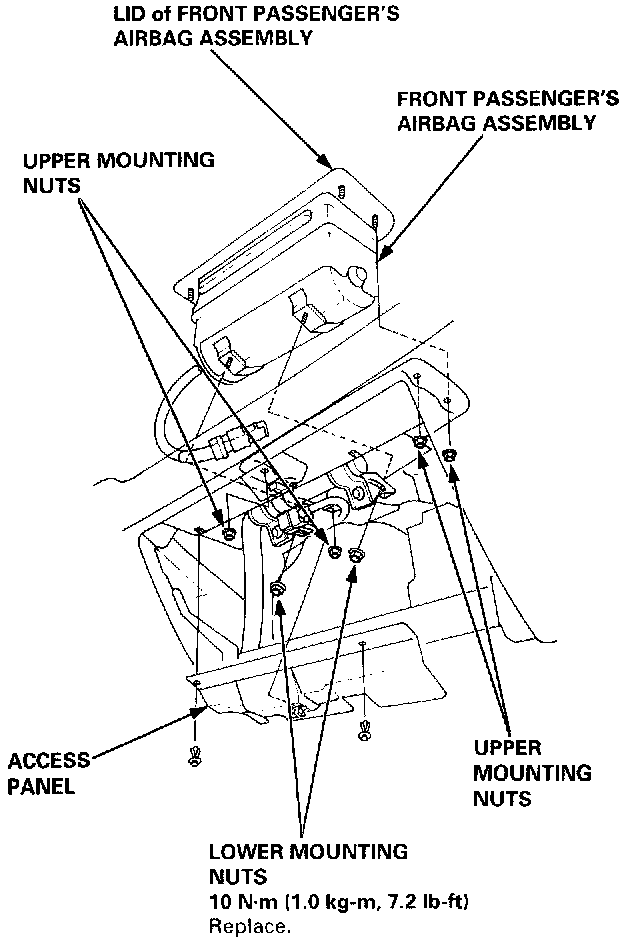 LID of FRONT PASSENGER'S AIRBAG ASSEMBLY

FRONT PASSENGER'S AIRBAG ASSEMBLY

UPPER MOUNTING NUTS

ACCESS PANEL

UPPER MOUNTING NUTS

LOWER MOUNTING NUTS
10 N·m (1.0 kg-m, 7.2 lb-ft)
Replace.