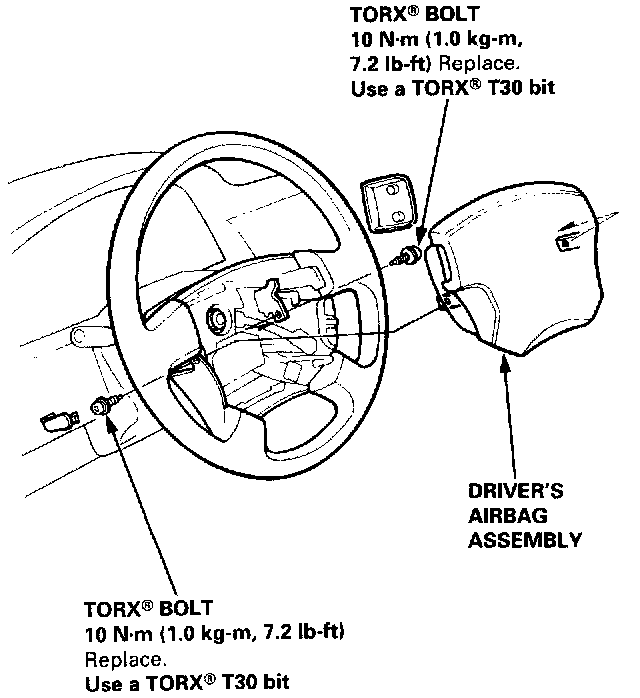 TORX® BOLT
10 N·m (1.0 kg-m, 7.2 lb-ft) Replace.
Use a TORX® T30 bit

DRIVER'S
AIRBAG
ASSEMBLY

TORX® BOLT
10 N·m (1.0 kg-m, 7.2 lb-ft)
Replace.
Use a TORX® T30 bit