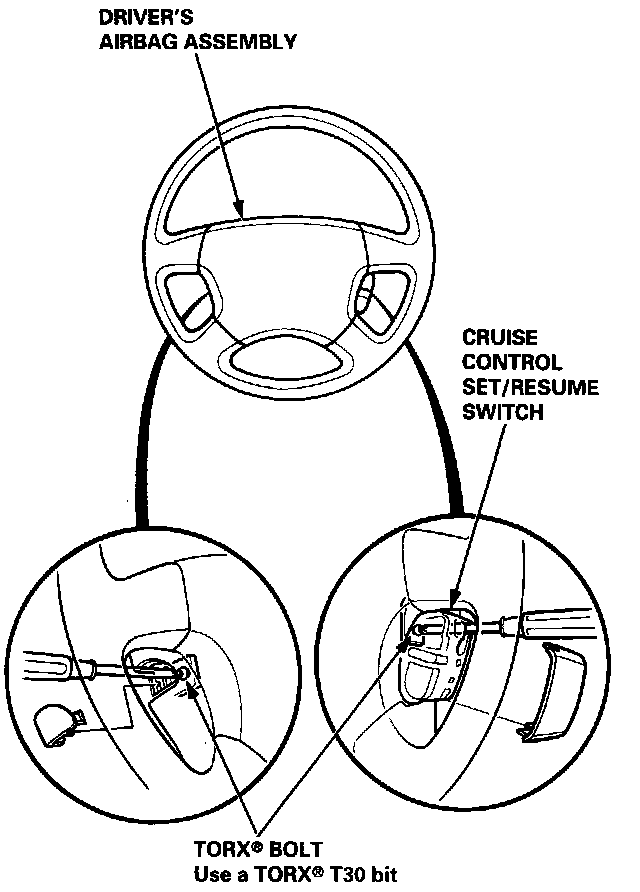 DRIVER'S AIRBAG ASSEMBLY

CRUISE CONTROL SET/RESUME SWITCH

TORX® BOLT
Use a TORX® T30 bit