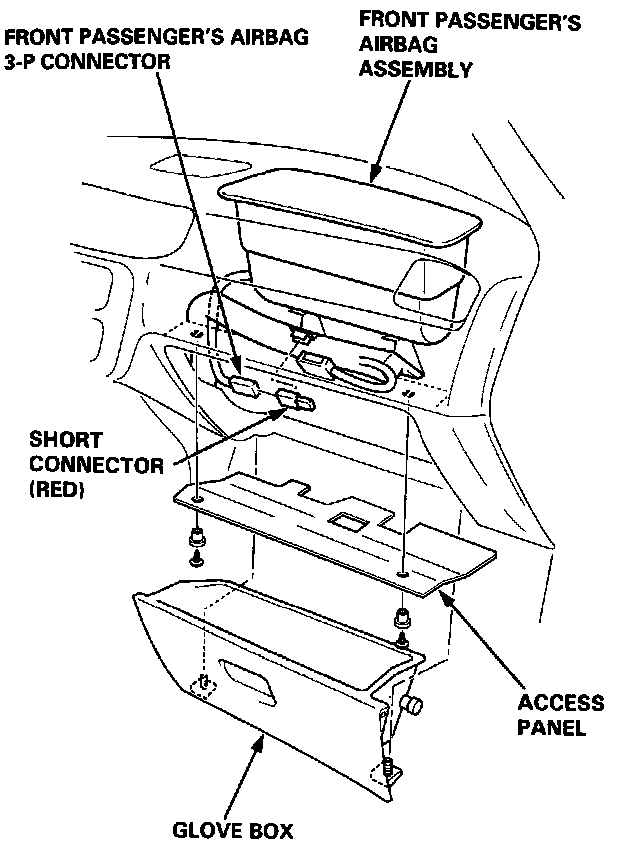 FRONT PASSENGER'S AIRBAG 3-P CONNECTOR

FRONT PASSENGER'S AIRBAG ASSEMBLY

SHORT CONNECTOR (RED)

ACCESS PANEL

GLOVE BOX