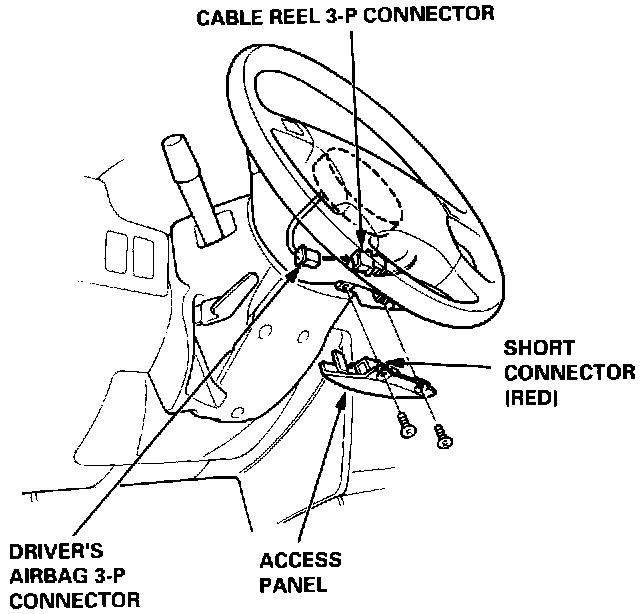 CABLE REEL 3-P CONNECTOR

SHORT CONNECTOR (RED)

DRIVER'S AIRBAG 3-P CONNECTOR

ACCESS PANEL