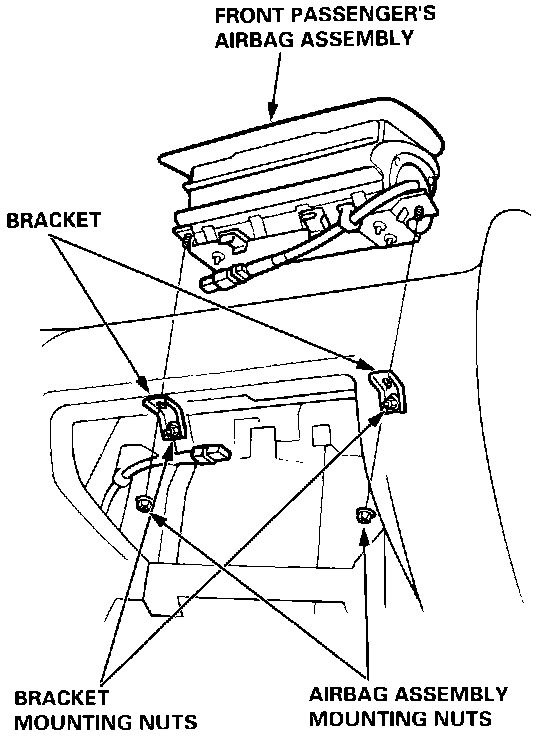 FRONT PASSENGER'S AIRBAG ASSEMBLY

BRACKET

BRACKET MOUNTING NUTS

AIRBAG ASSEMBLY MOUNTING NUTS