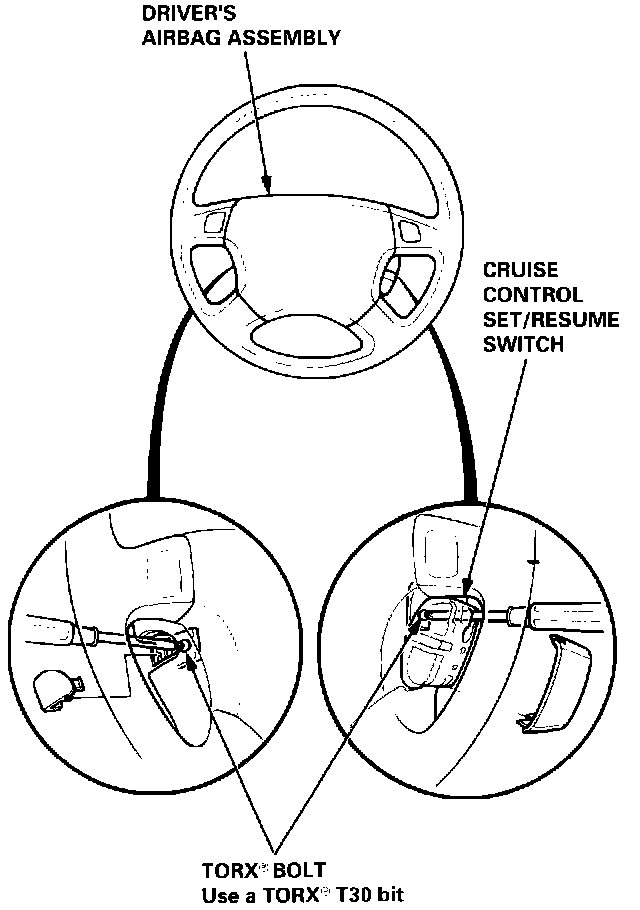 DRIVER'S
AIRBAG ASSEMBLY

CRUISE
CONTROL
SET/RESUME
SWITCH

TORX® BOLT
Use a TORX® T30 bit