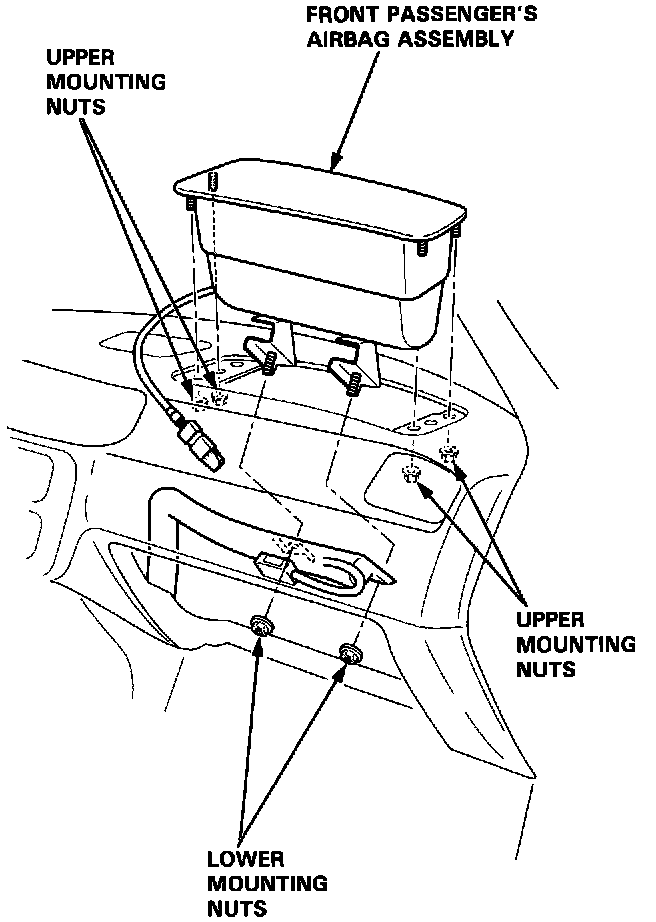 FRONT PASSENGER'S AIRBAG ASSEMBLY

UPPER MOUNTING NUTS

UPPER MOUNTING NUTS

LOWER MOUNTING NUTS