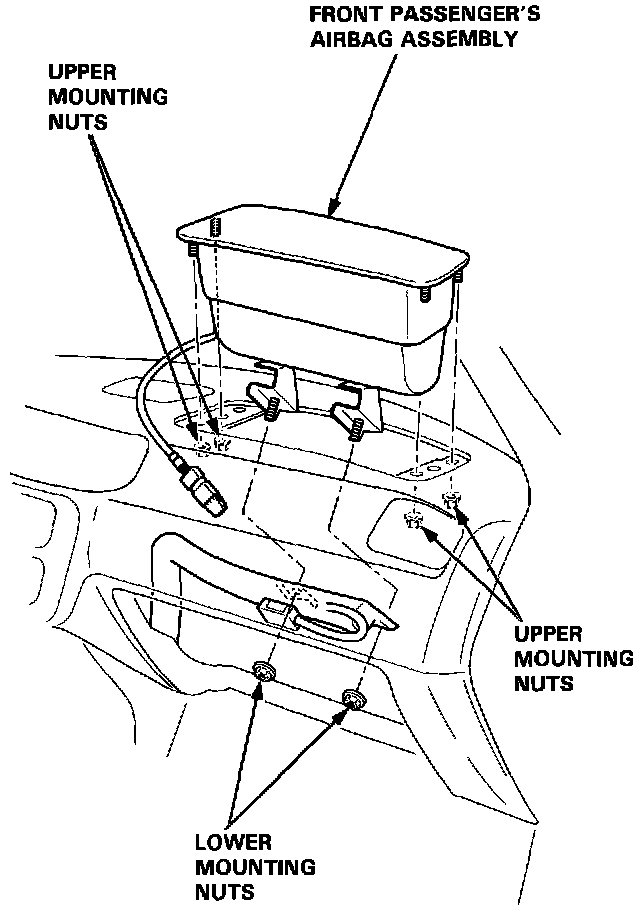 FRONT PASSENGER'S AIRBAG ASSEMBLY

UPPER MOUNTING NUTS

UPPER MOUNTING NUTS

LOWER MOUNTING NUTS