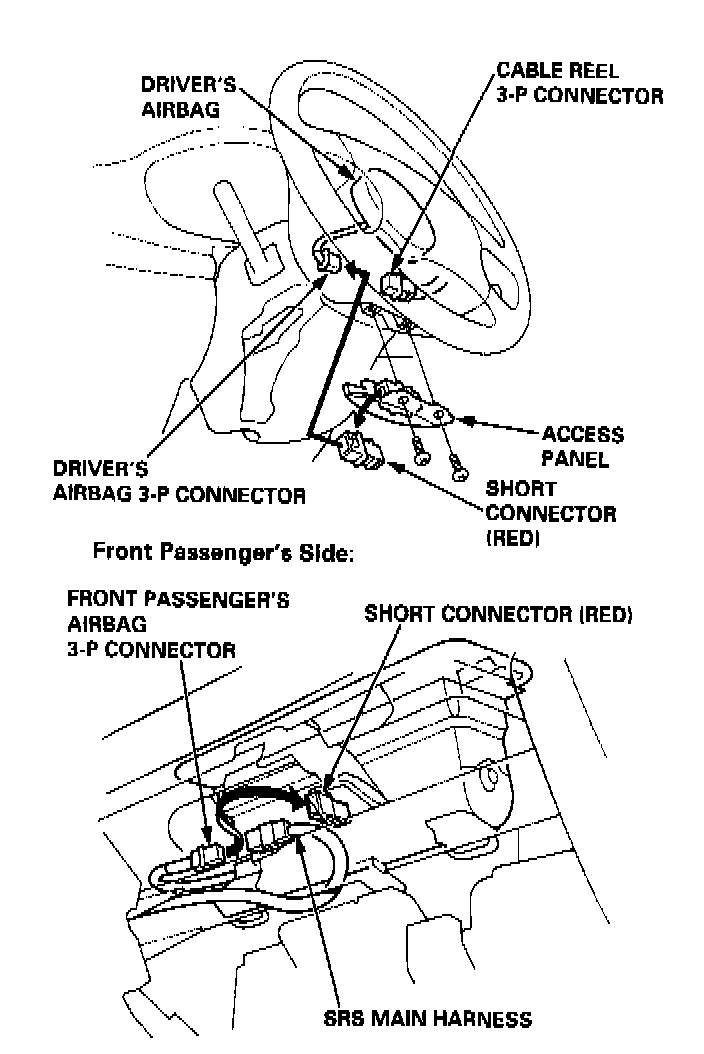 DRIVER'S AIRBAG

CABLE REEL 3-P CONNECTOR

ACCESS PANEL

DRIVER'S AIRBAG 3-P CONNECTOR

SHORT CONNECTOR (RED)

Front Passenger's Side:

FRONT PASSENGER'S AIRBAG 3-P CONNECTOR

SHORT CONNECTOR (RED)

SRS MAIN HARNESS