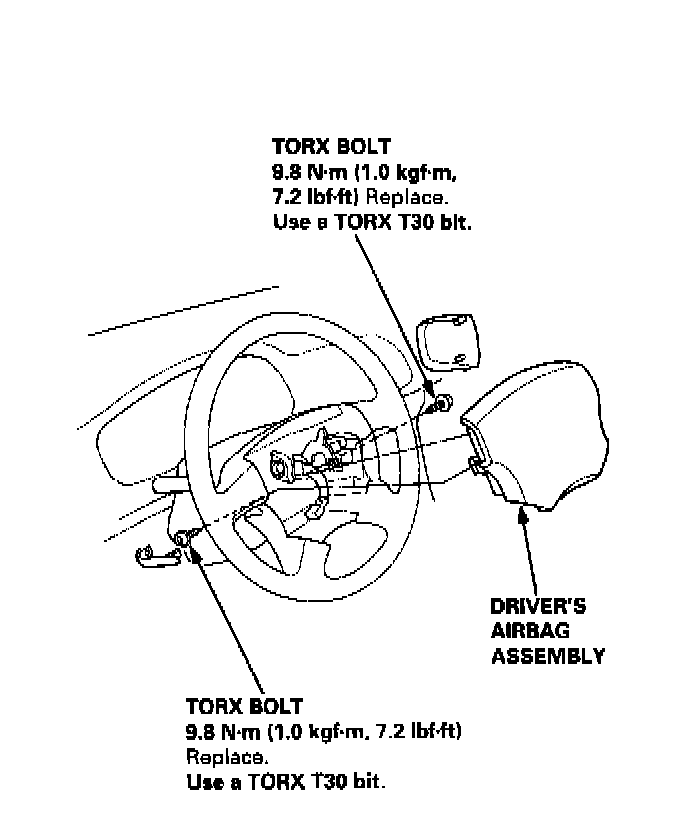 TORX BOLT
9.8 N·m (1.0 kgf·m, 7.2 lbf·ft) Replace.
Use a TORX T30 bit.

DRIVER'S AIRBAG ASSEMBLY

TORX BOLT
9.8 N·m (1.0 kgf·m, 7.2 lbf·ft)
Replace.
Use a TORX T30 bit.