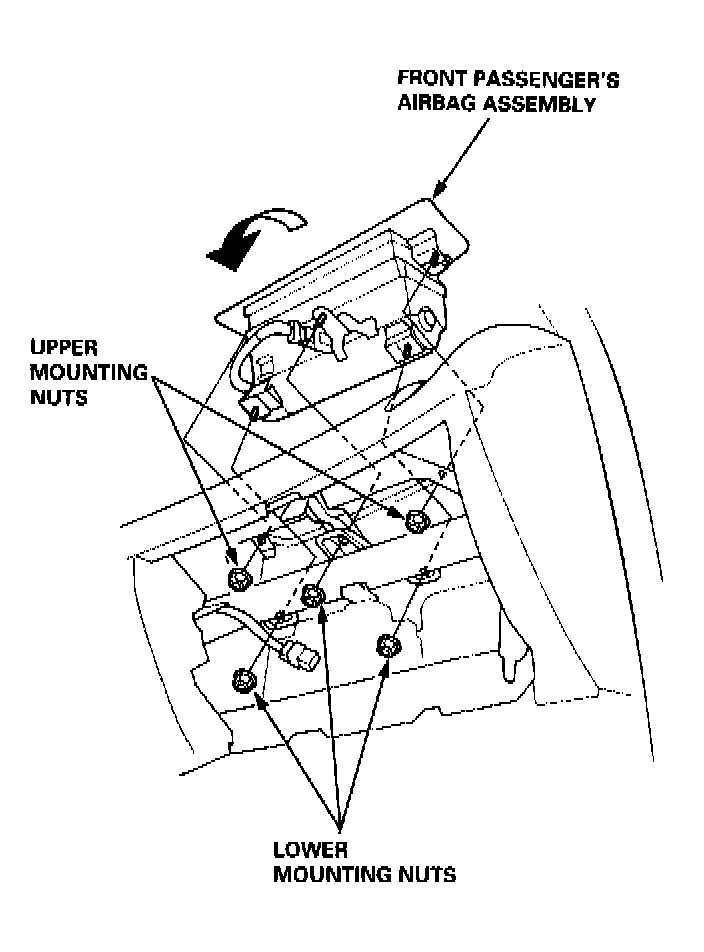 FRONT PASSENGER'S AIRBAG ASSEMBLY

UPPER MOUNTING NUTS

LOWER MOUNTING NUTS