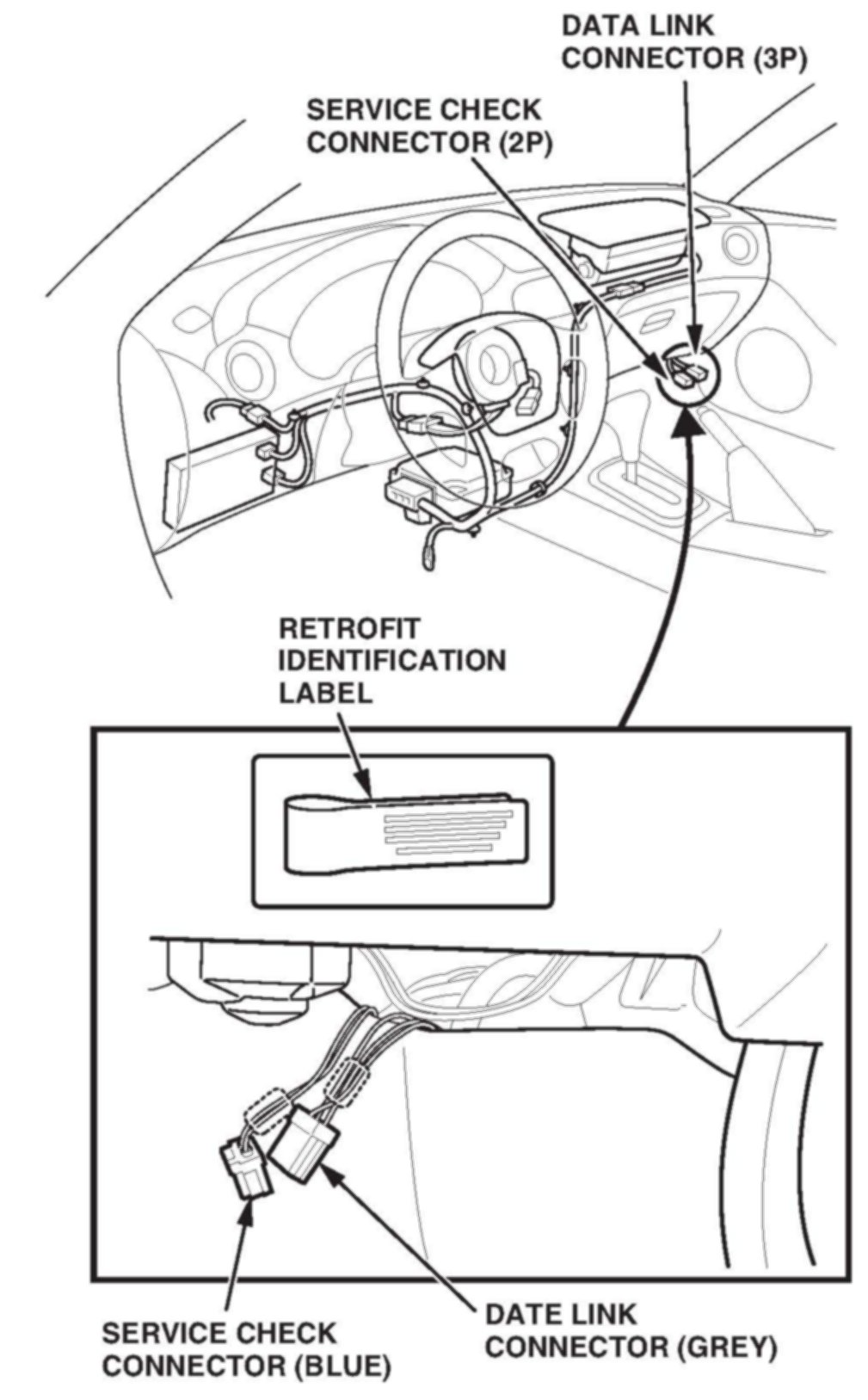 DATA LINK CONNECTOR (3P)

SERVICE CHECK CONNECTOR (2P)

RETROFIT IDENTIFICATION LABEL

SERVICE CHECK CONNECTOR (BLUE)

DATE LINK CONNECTOR (GREY)