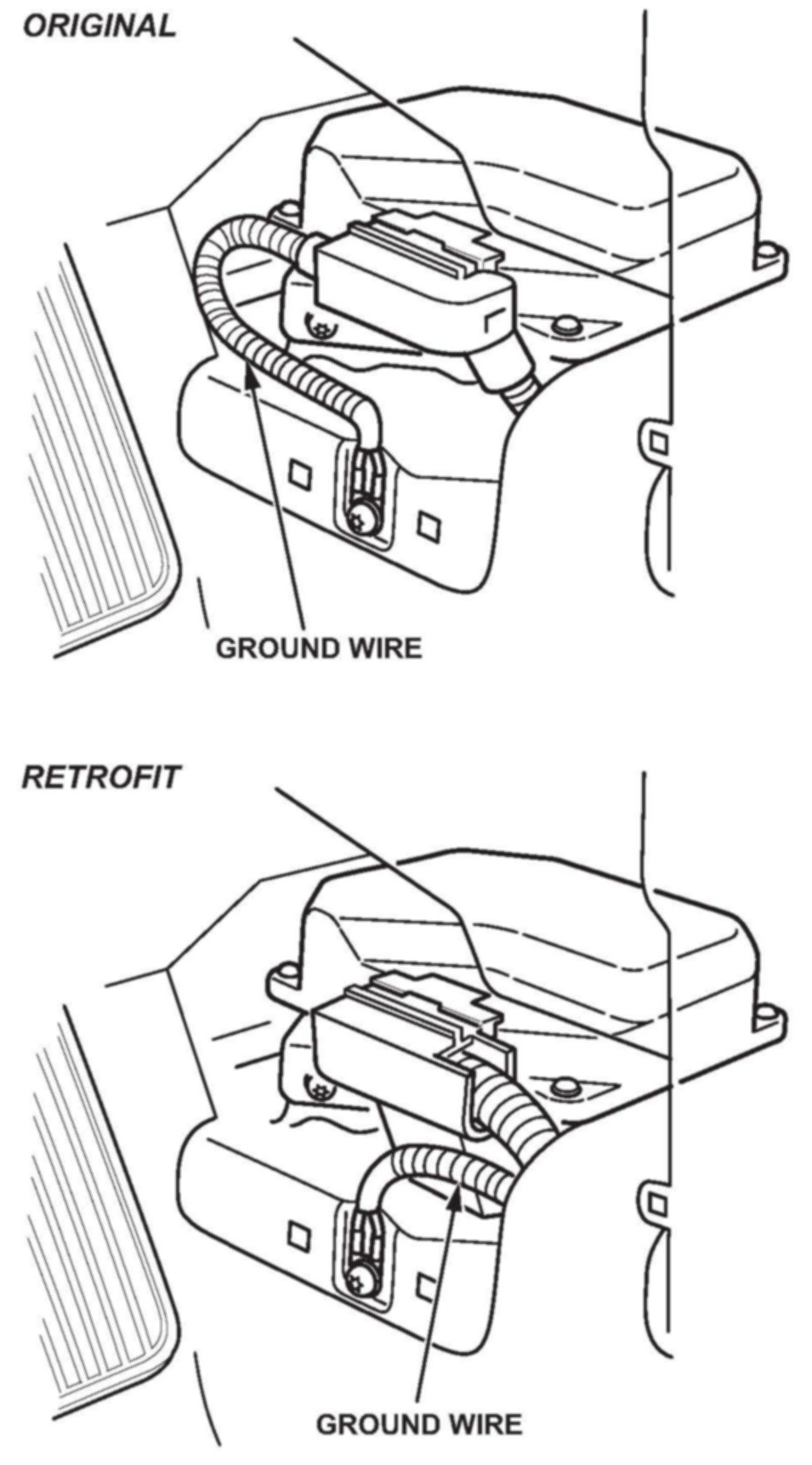 ORIGINAL

GROUND WIRE

RETROFIT

GROUND WIRE