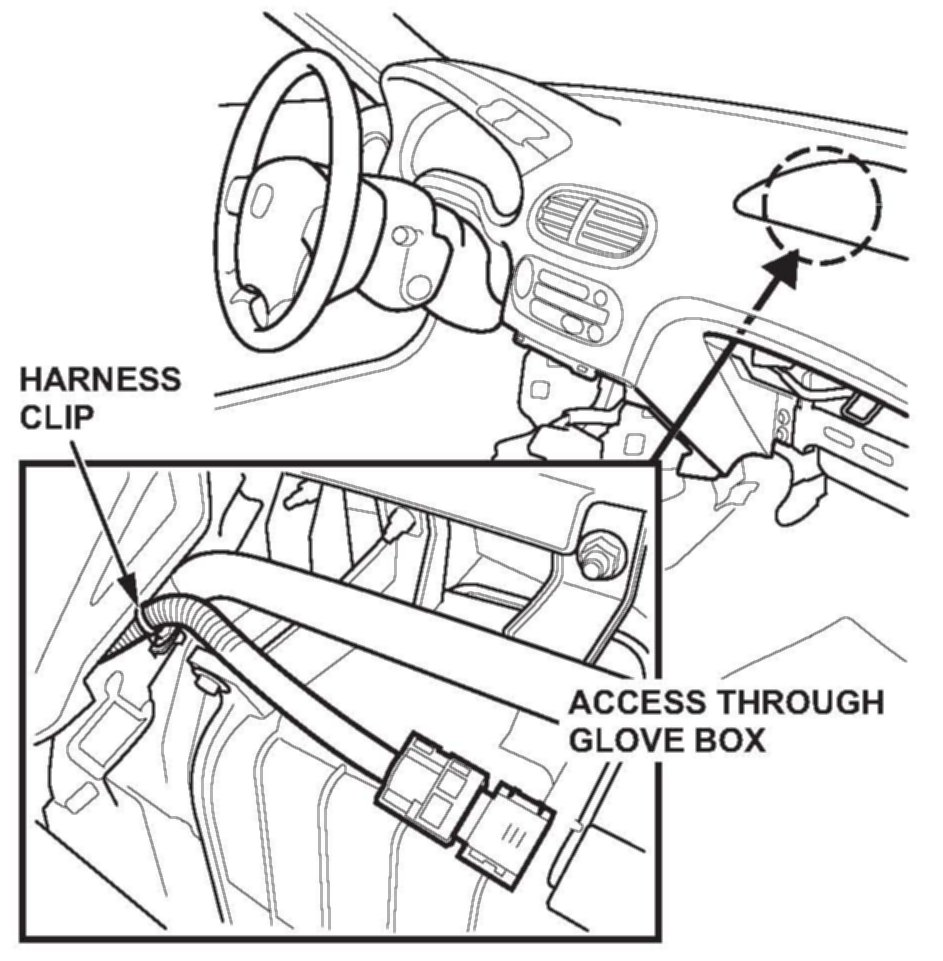 HARNESS CLIP

ACCESS THROUGH GLOVE BOX