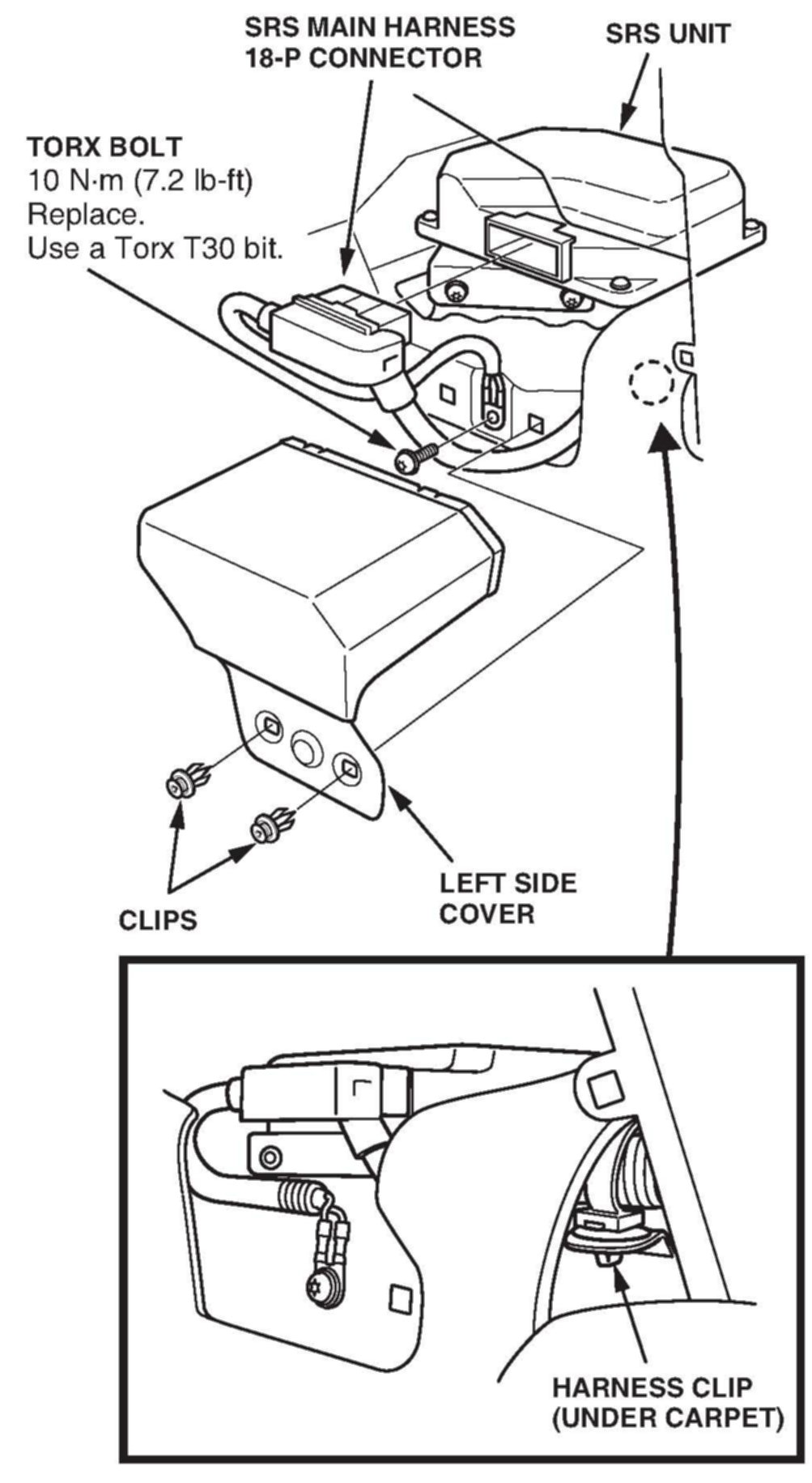 SRS MAIN HARNESS
18-P CONNECTOR

SRS UNIT

TORX BOLT
10 N·m (7.2 lb-ft)
Replace.
Use a Torx T30 bit.

CLIPS

LEFT SIDE
COVER

HARNESS CLIP
(UNDER CARPET)